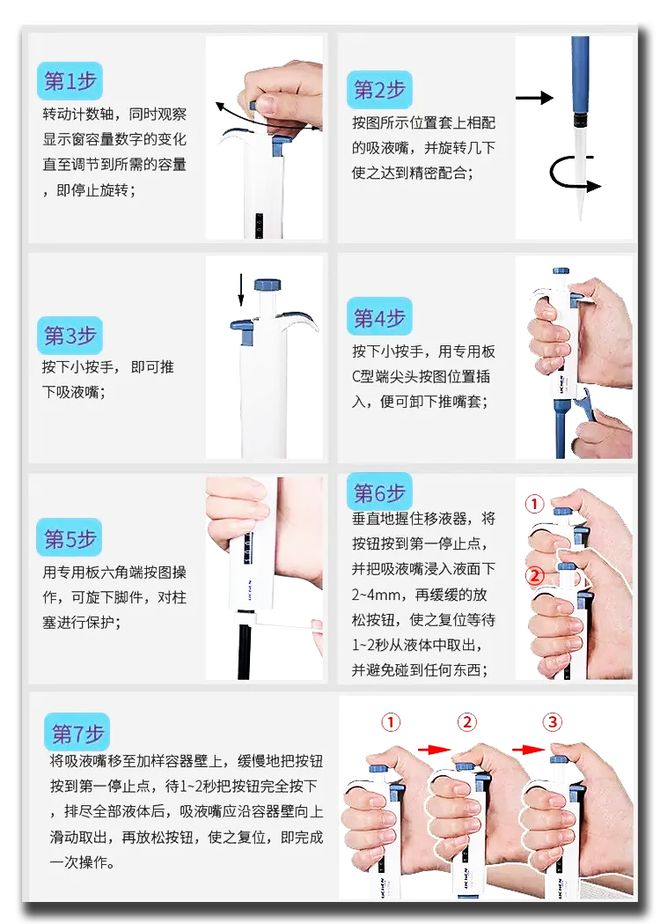 第1步

转动计数轴，同时观察显示窗容量数字的变化直至调节到所需的容量，即停止旋转；

第2步

按图所示位置套上相配的吸液嘴，并旋转几下使之达到精密配合；

第3步

按下小按手，即可推下吸液嘴；

第4步

按下小按手，用专用板C型端尖头按图位置插入，便可卸下推嘴套；

第5步

用专用板六角端按图操作，可旋下脚件，对柱塞进行保护；

第6步

垂直地握住移液器，将按钮按到第一停止点，并把吸液嘴浸入液面下2~4mm，再缓缓的放松按钮，使之复位等待1~2秒从液体中取出，并避免碰到任何东西；

①

②

第7步

将吸液嘴移至加样容器壁上，缓慢地把按钮按到第一停止点，待1~2秒把按钮完全按下，排尽全部液体后，吸液嘴应沿容器壁向上滑动取出，再放松按钮，使之复位，即完成一次操作。

①

②

③